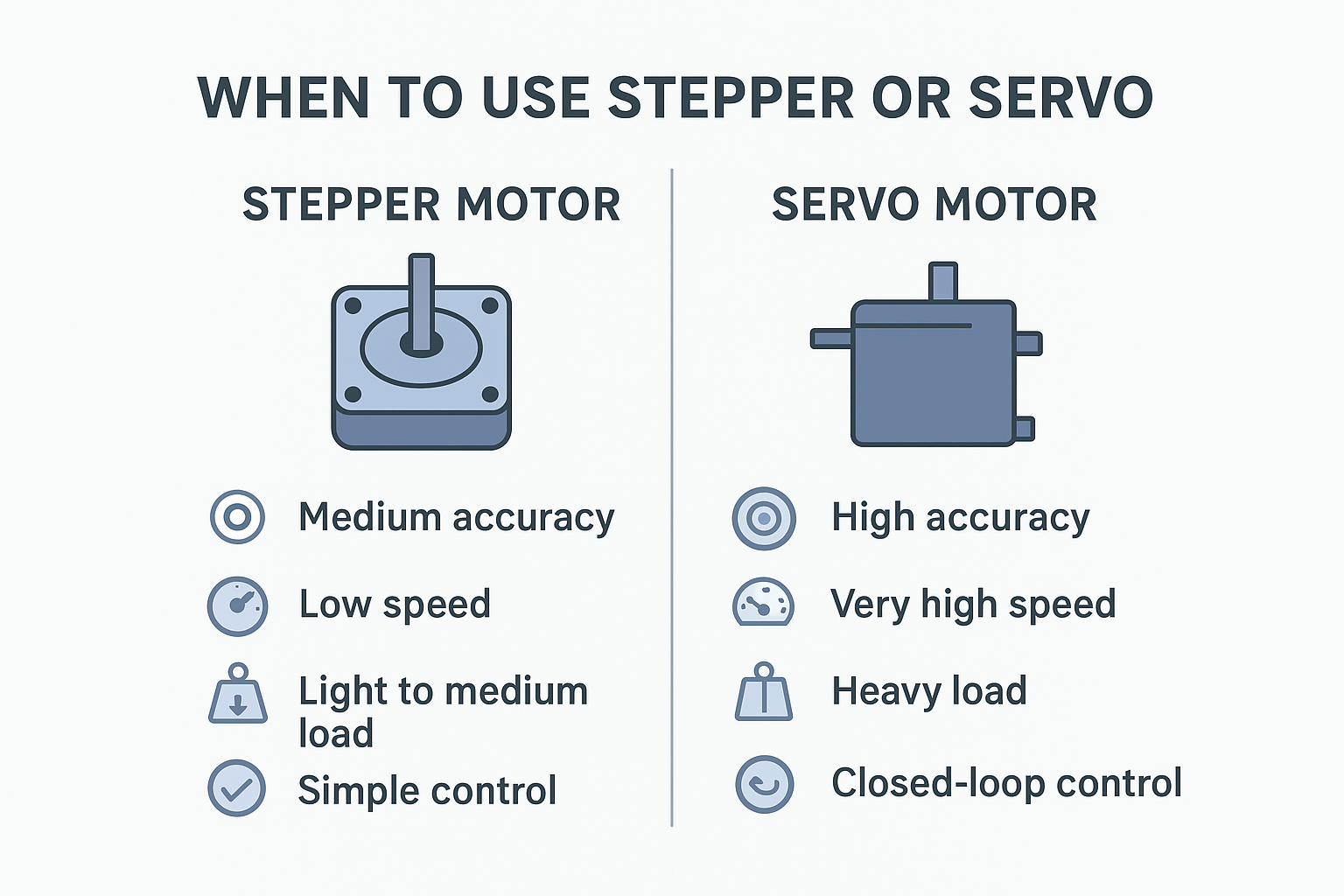 WHEN TO USE STEPPER OR SERVO

STEPPER MOTOR

Medium accuracy

Low speed

Light to medium load

Simple control

SERVO MOTOR

High accuracy

Very high speed

Heavy load

Closed-loop control